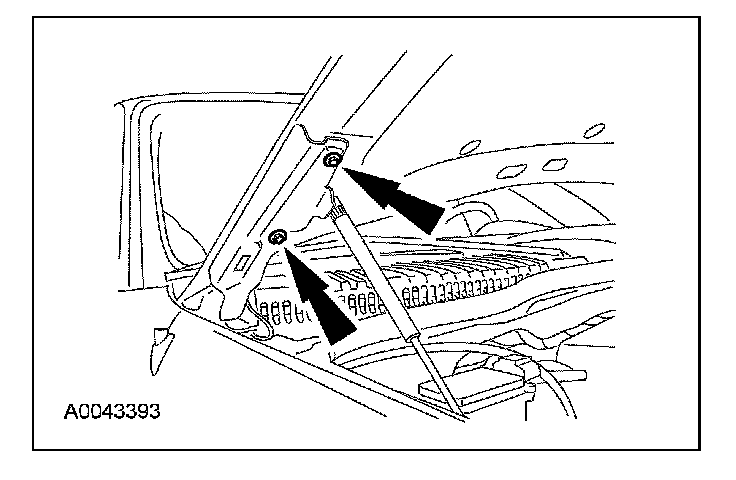 A0043393