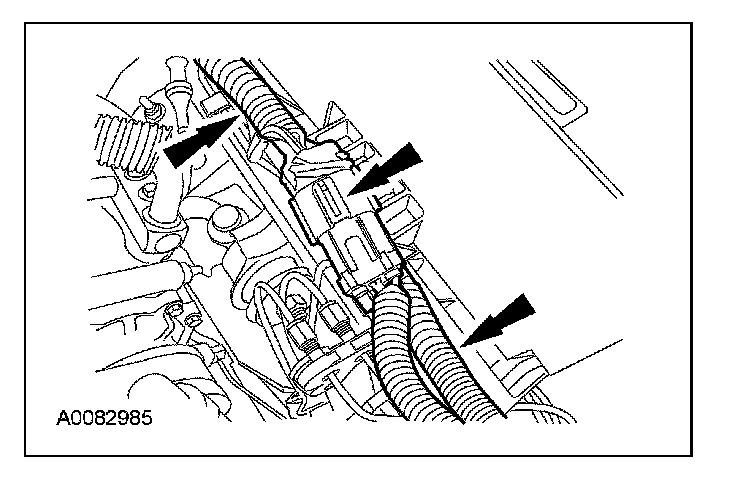 A0082985