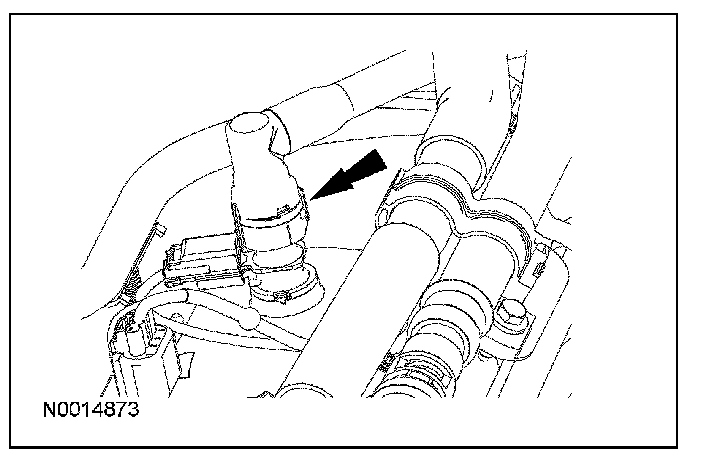 N0014873