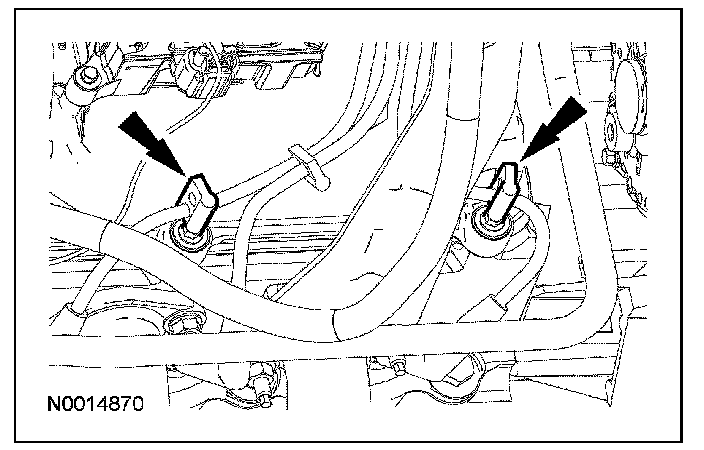 N0014870