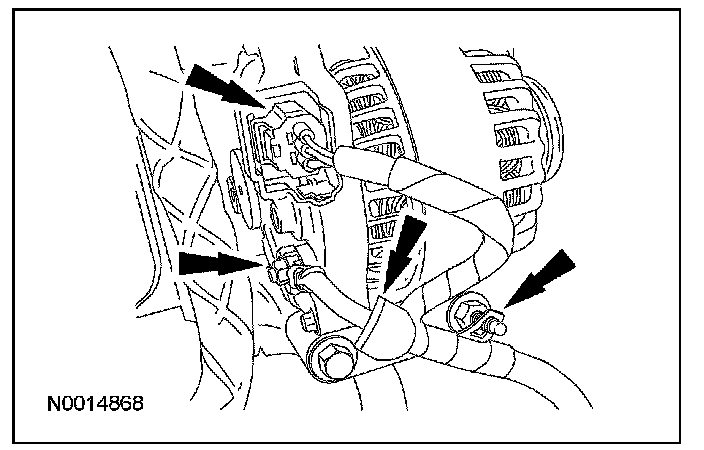 N0014868