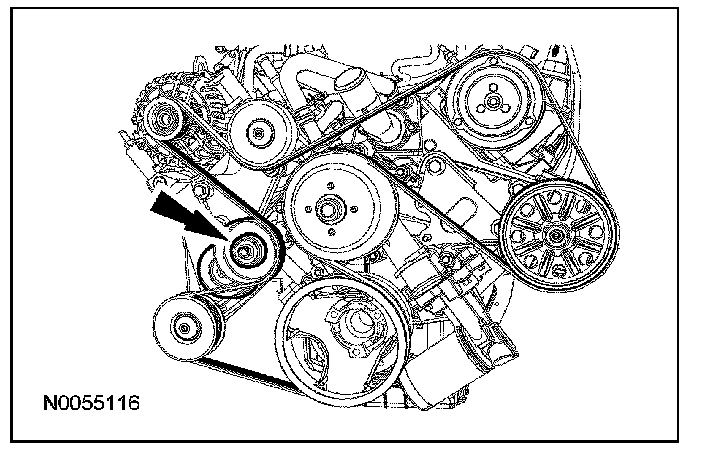 N0055116