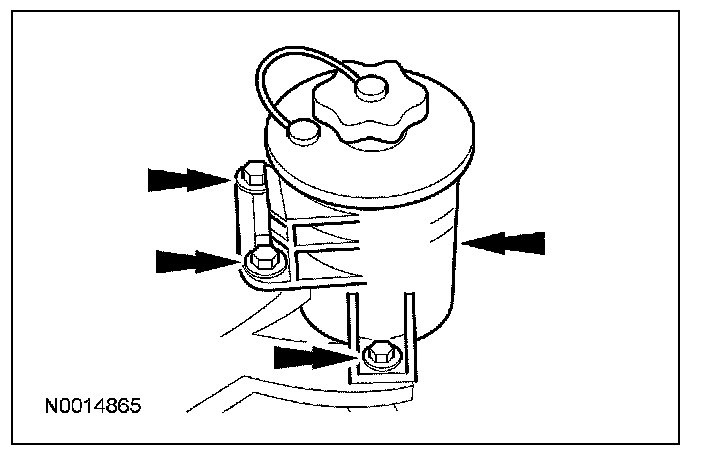 N0014865