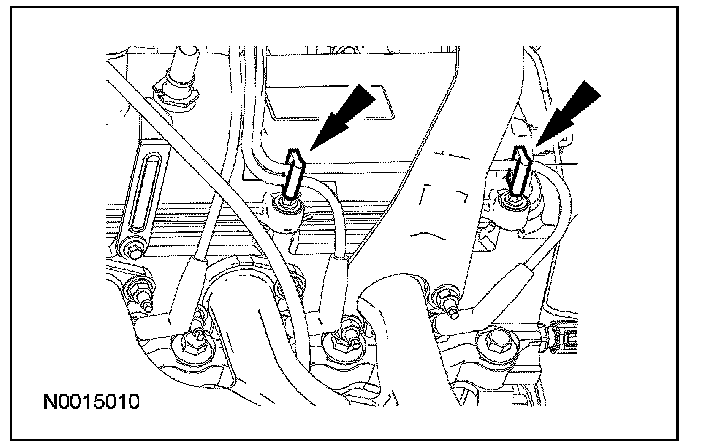 N0015010