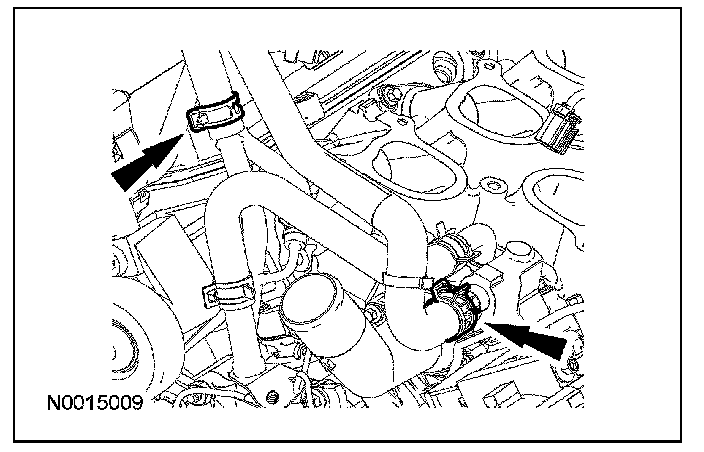 N0015009