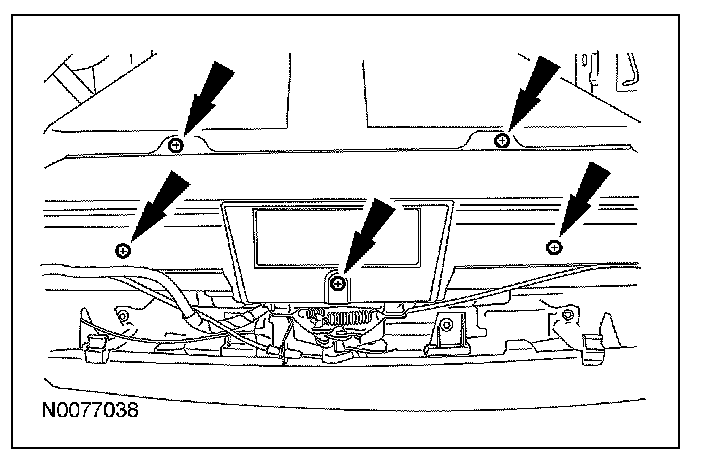 N0077038