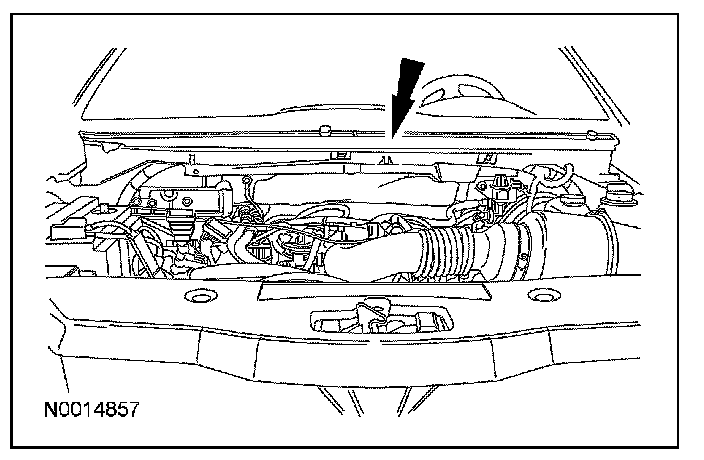 N0014857