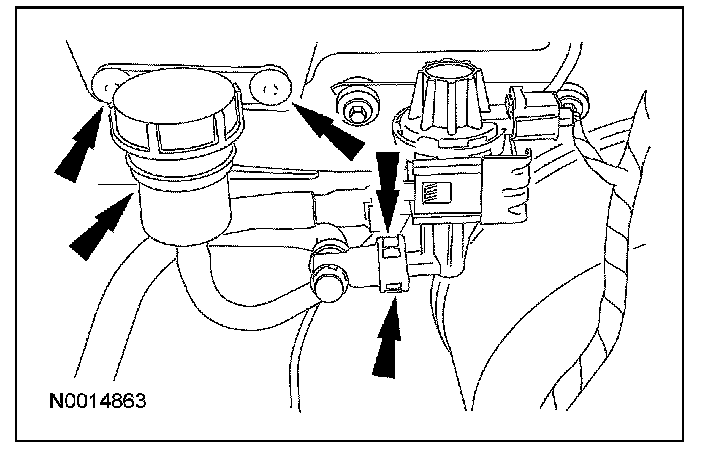 N0014863