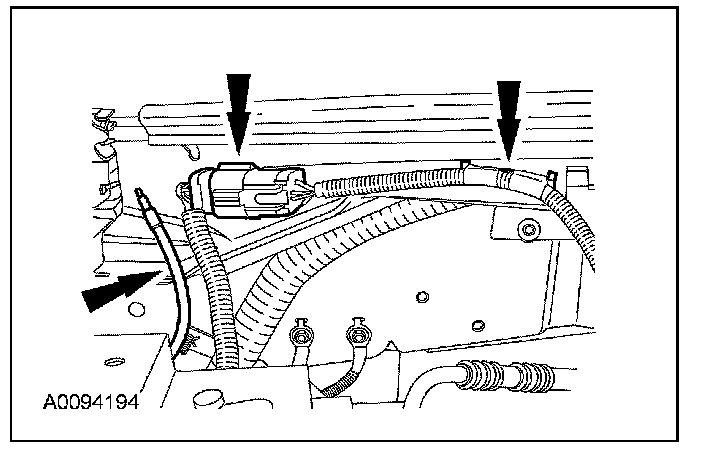 A0094194