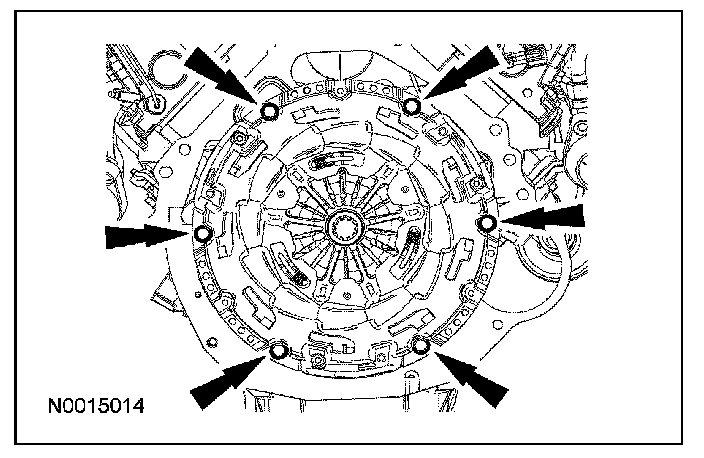 N0015014