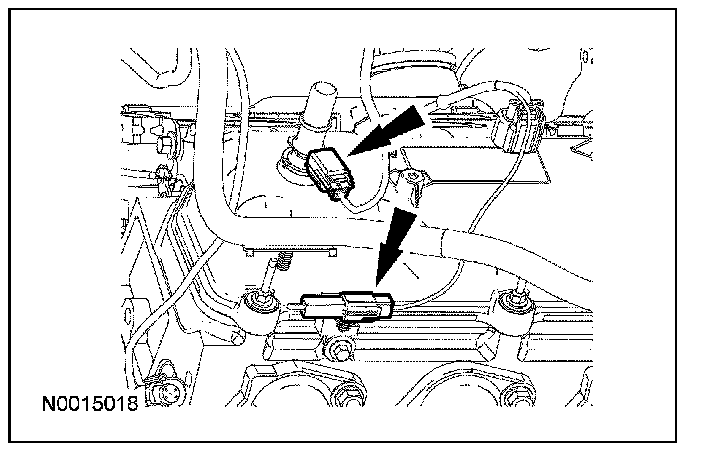 N0015018