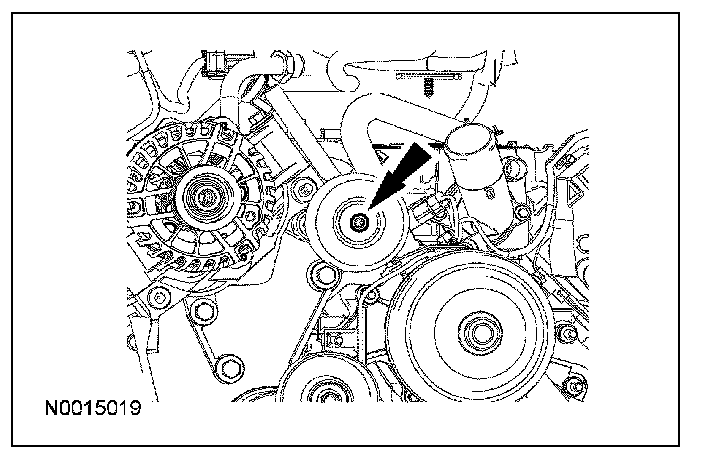 N0015019