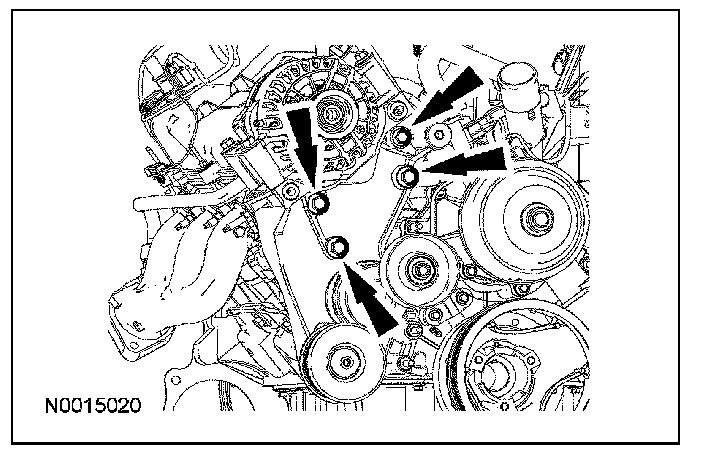 N0015020