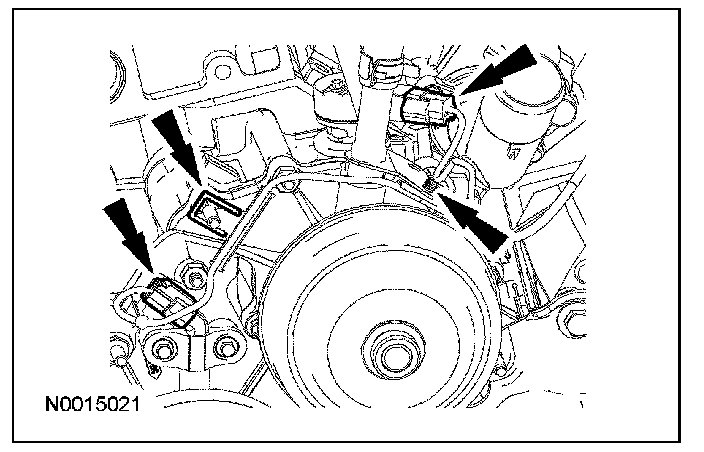 N0015021