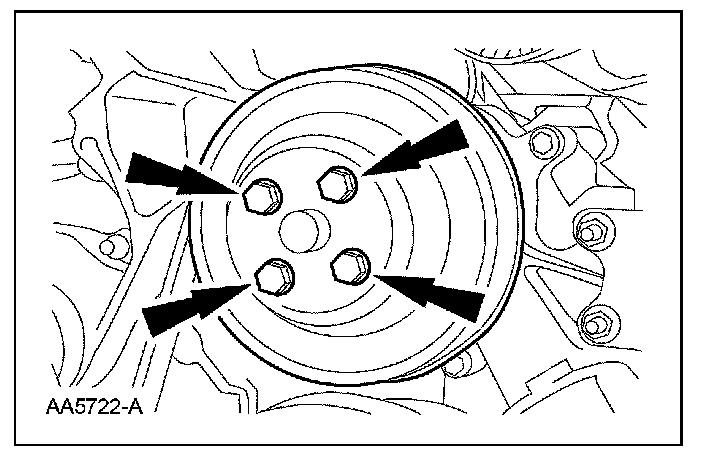 AA5722-A