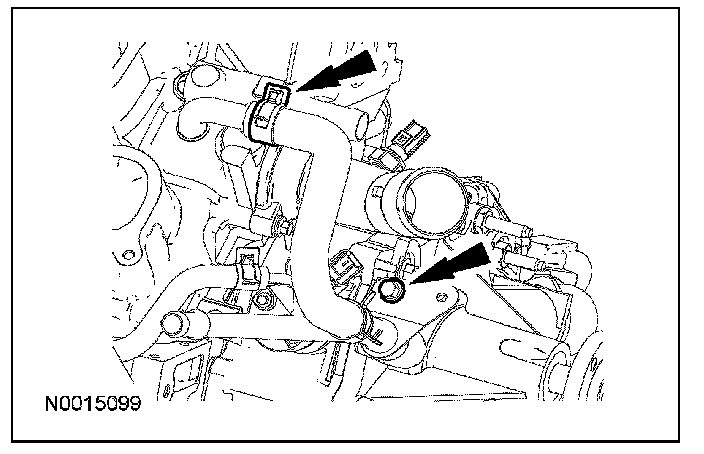 N0015099