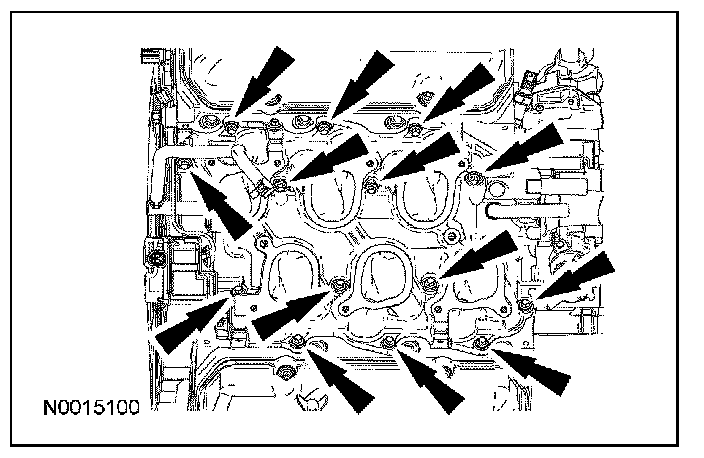 N0015100