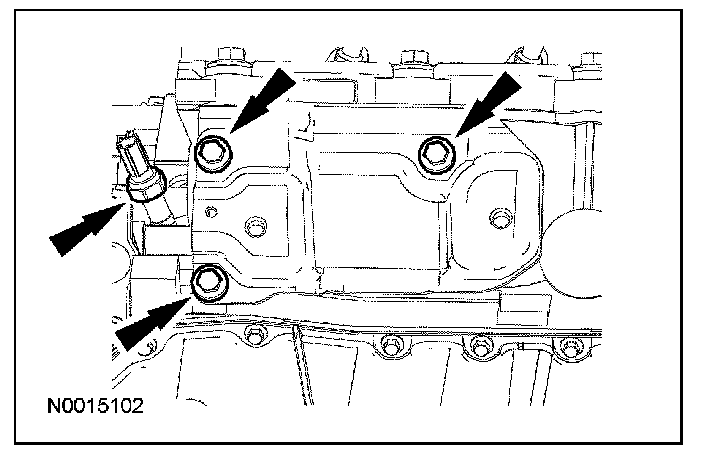 N0015102