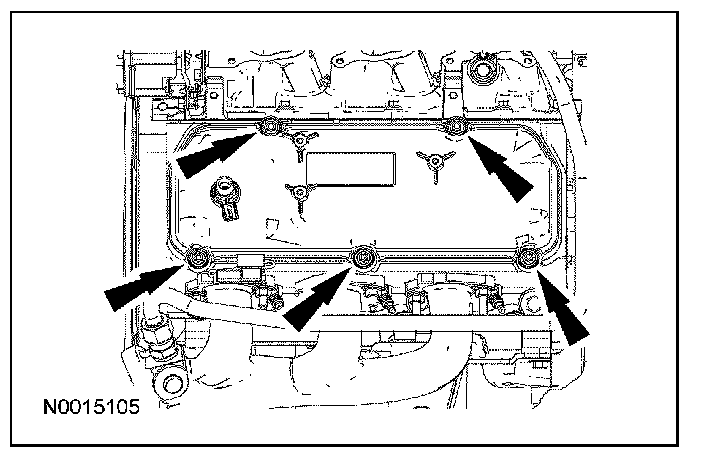 N0015105