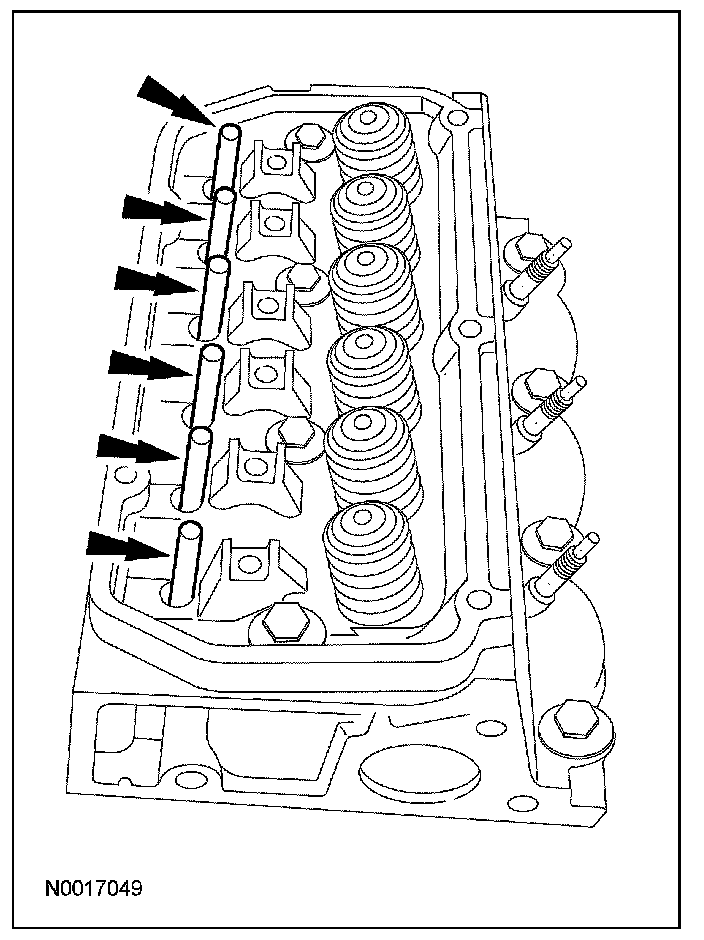 N0017049