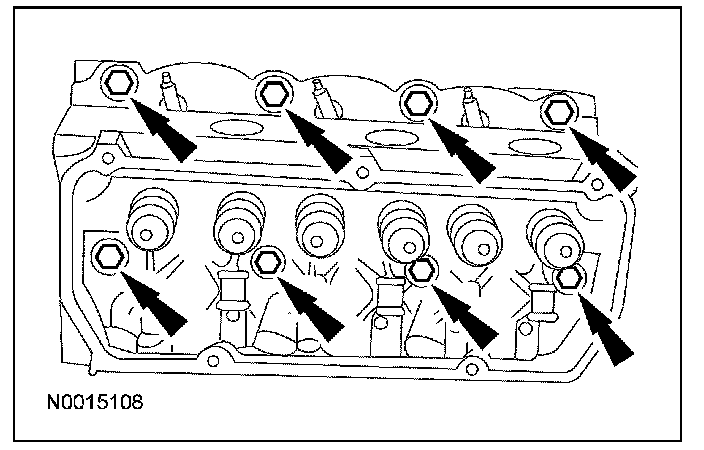 N0015108