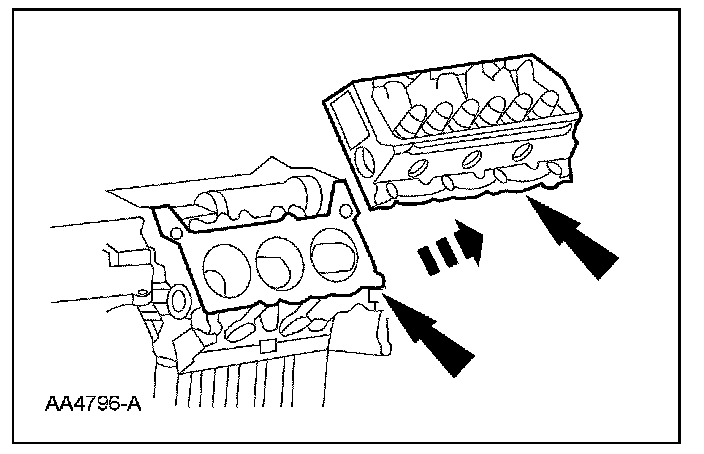 AA4796-A