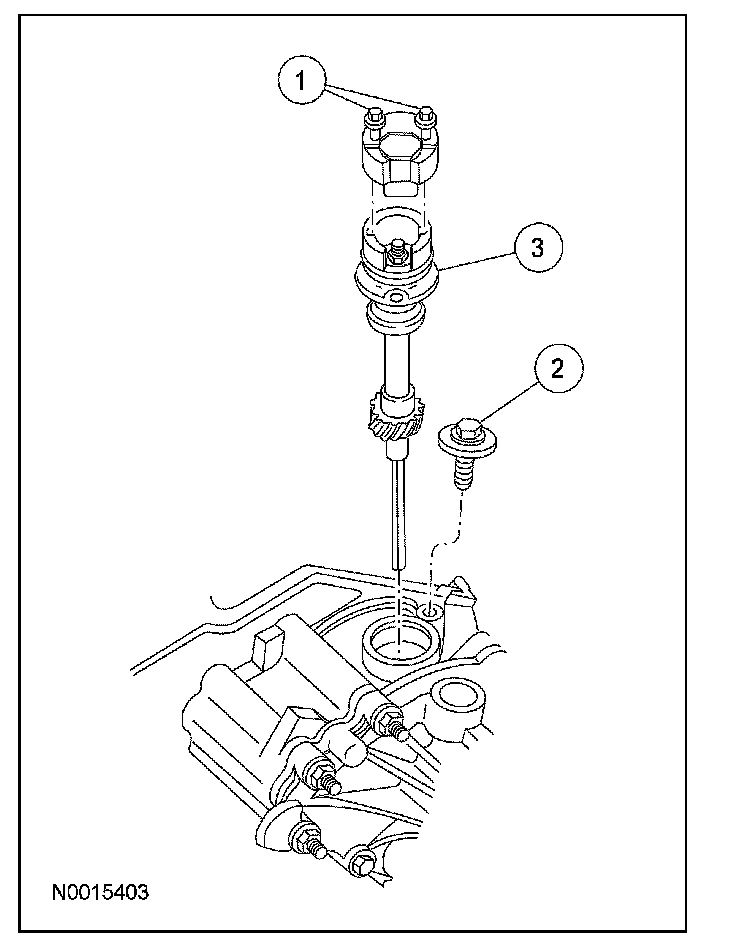 1
3
2
N0015403