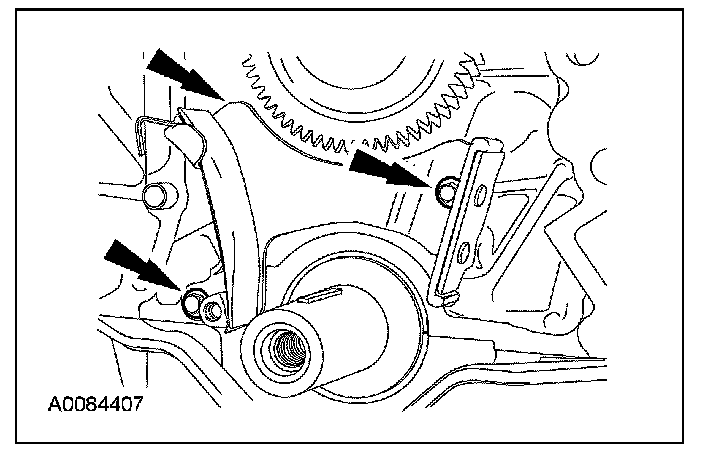 A0084407