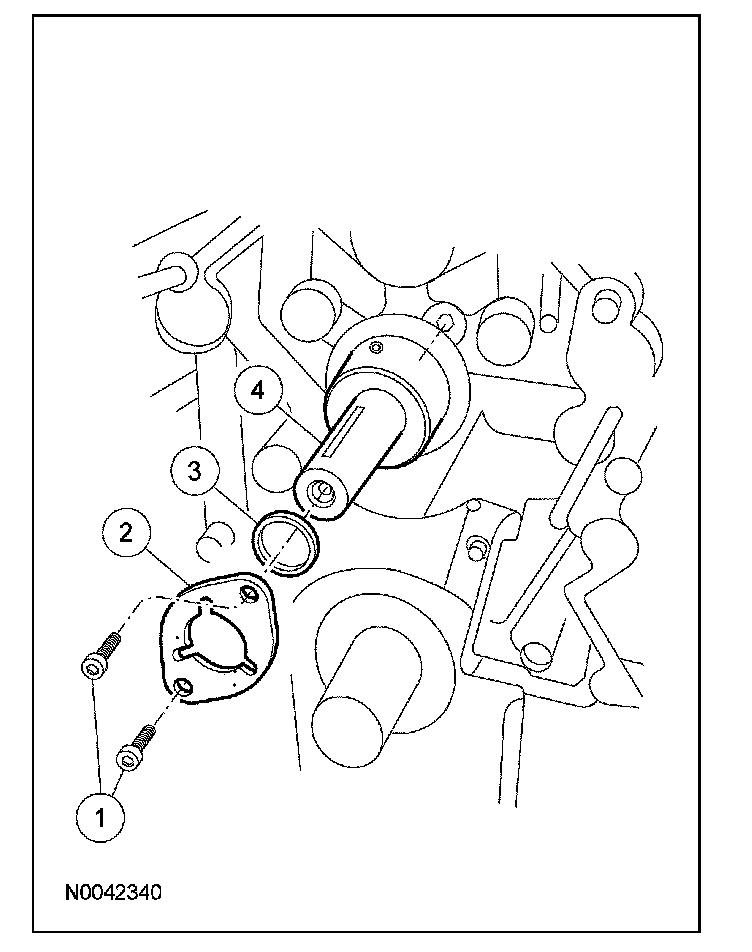 4
3
2
1
N0042340