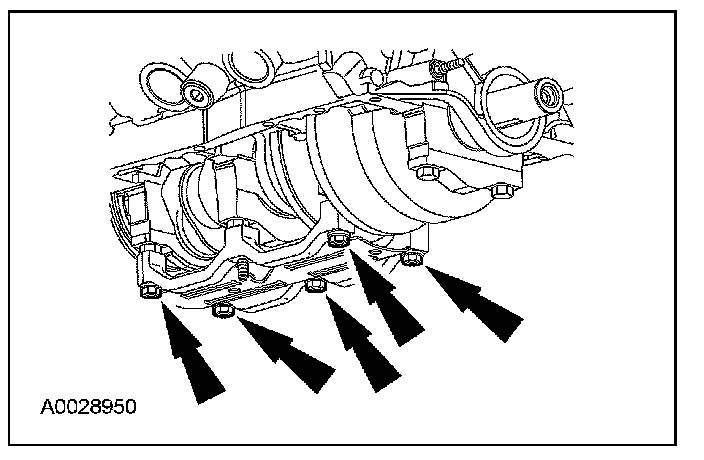 A0028950