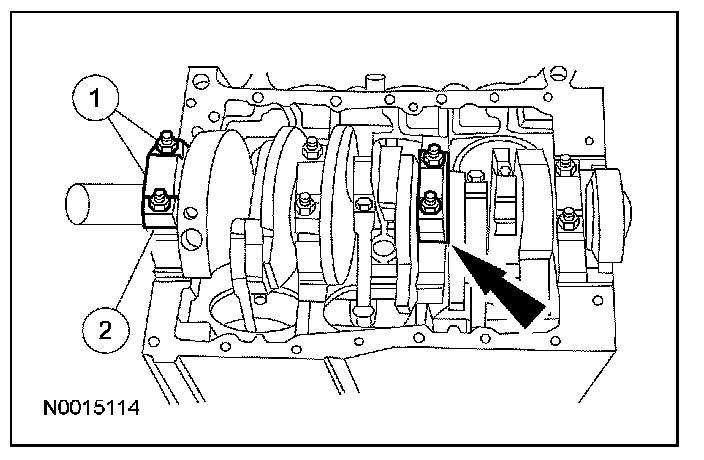 1
2
N0015114