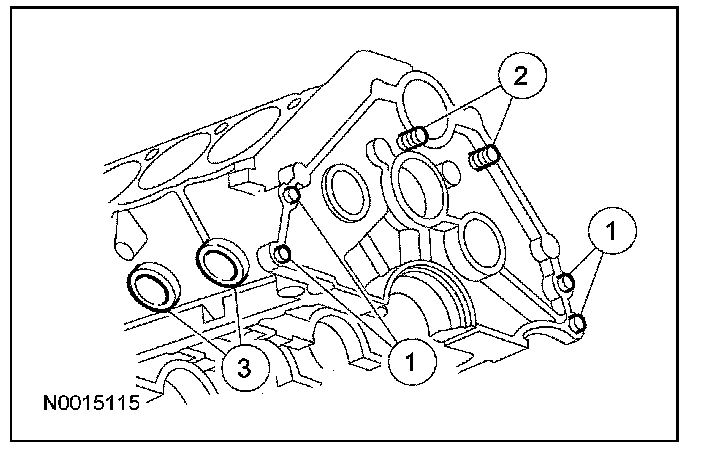 2
1
3
1
N0015115