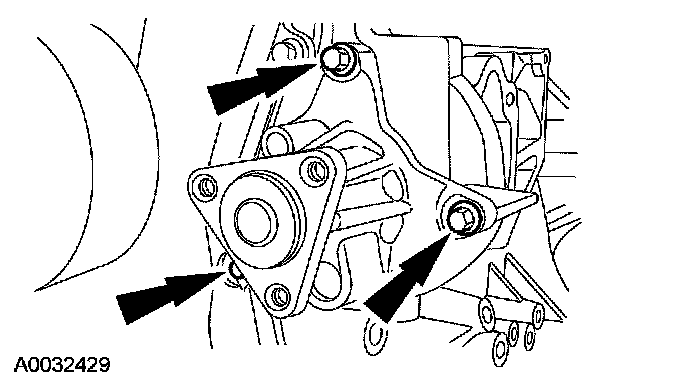 A0032429