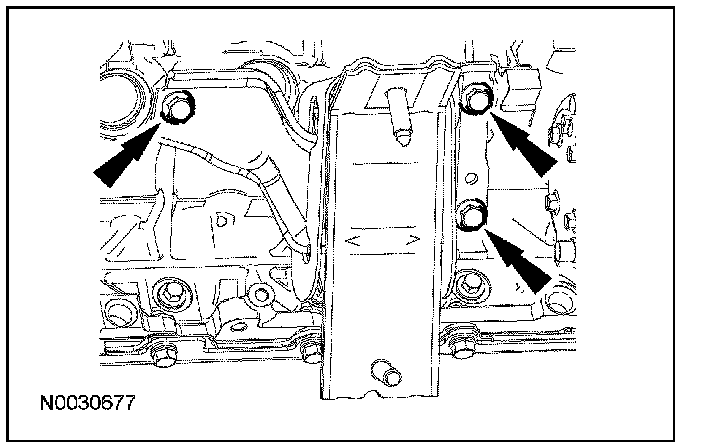 N0030677