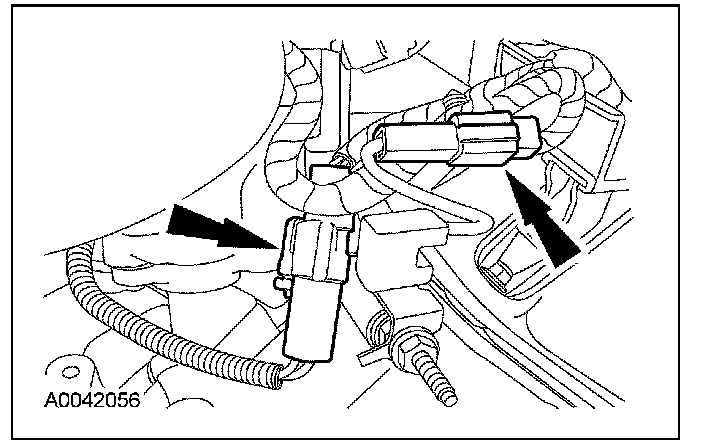 A0042056