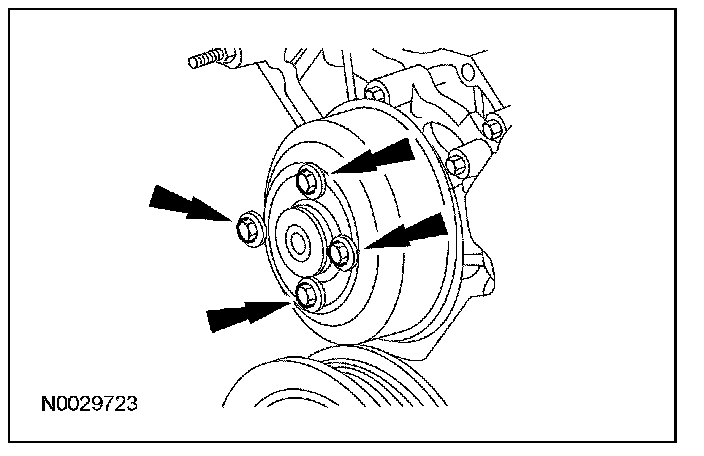 N0029723