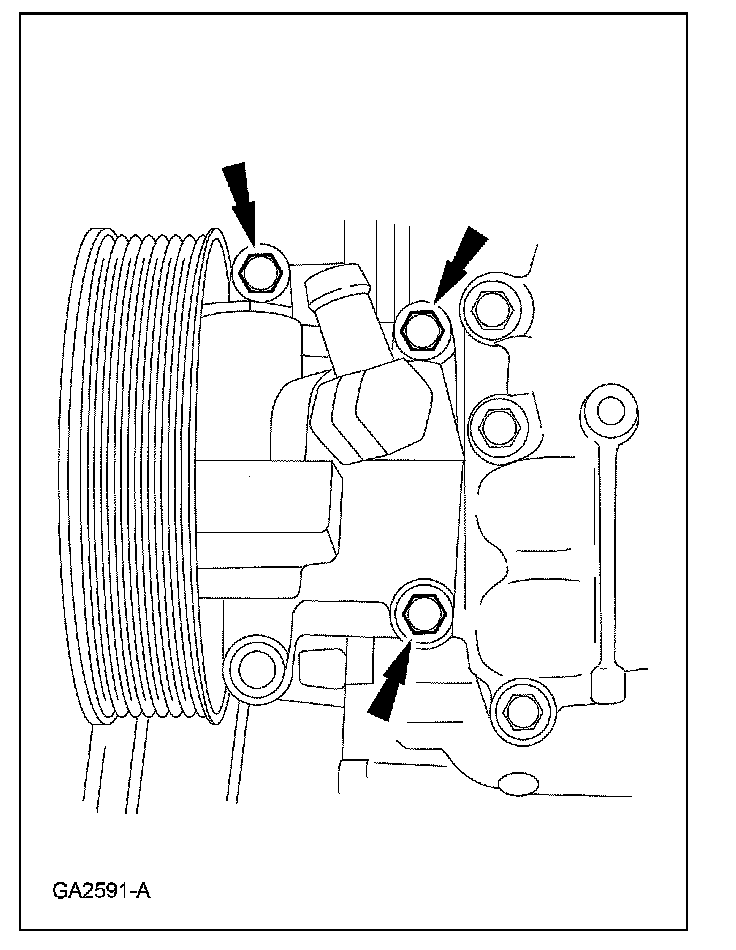 GA2591-A