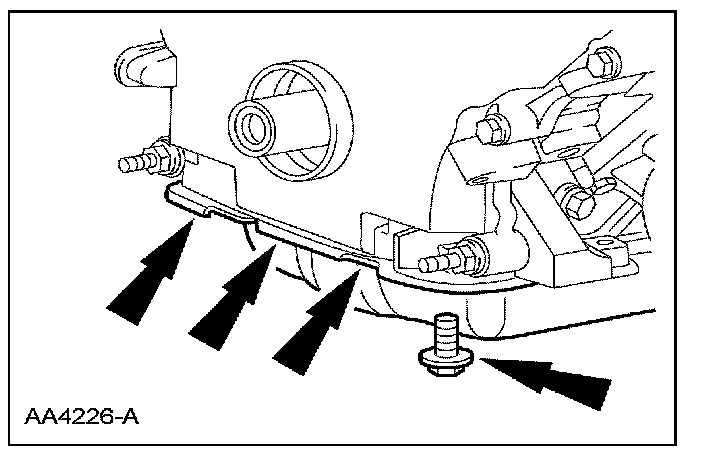 AA4226-A