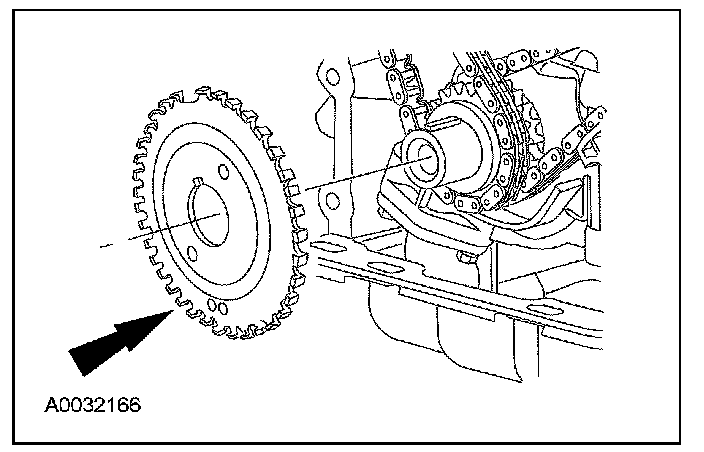 A0032166