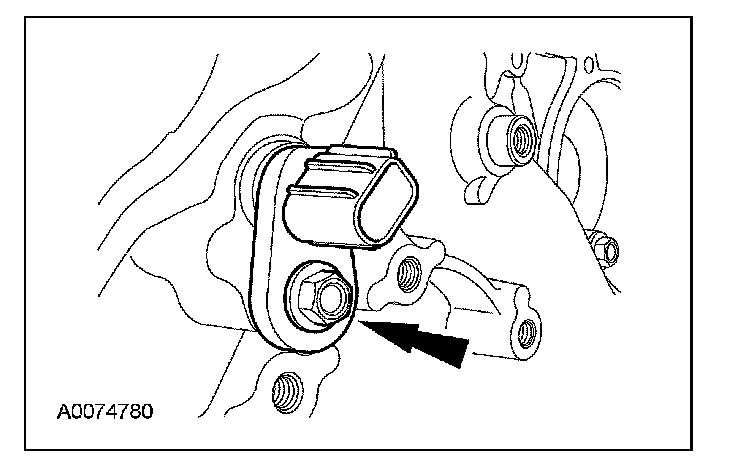 A0074780