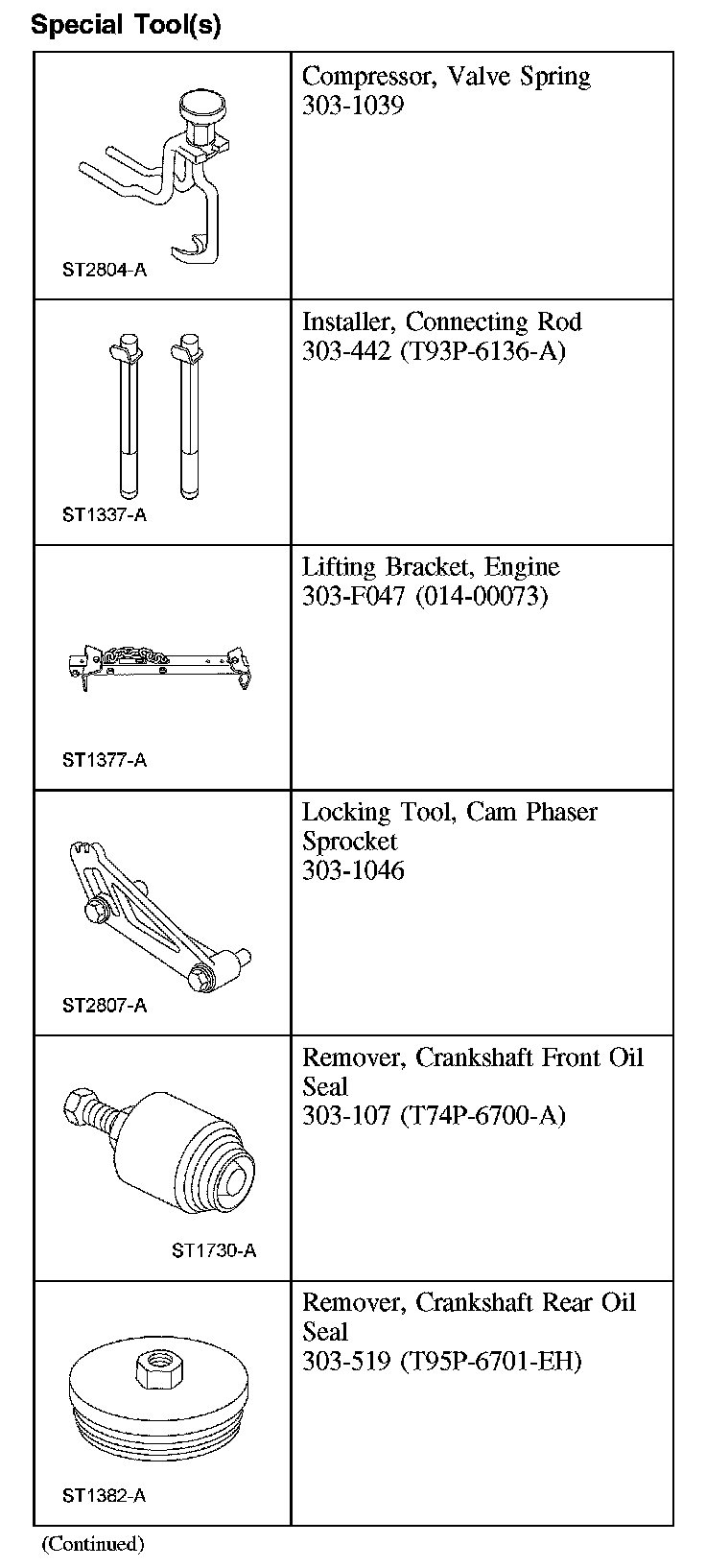 Special Tool(s)

| | |
|---|---|
| ST2804-A | Compressor, Valve Spring 303-1039 |
| ST1337-A | Installer, Connecting Rod 303-442 (T93P-6136-A) |
| ST1377-A | Lifting Bracket, Engine 303-F047 (014-00073) |
| ST2807-A | Locking Tool, Cam Phaser Sprocket 303-1046 |
| ST1730-A | Remover, Crankshaft Front Oil Seal 303-107 (T74P-6700-A) |
| ST1382-A | Remover, Crankshaft Rear Oil Seal 303-519 (T95P-6701-EH) |

(Continued)