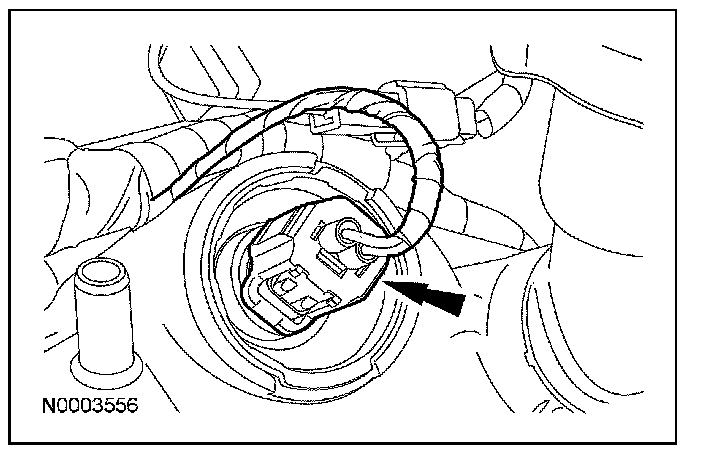 N0003556