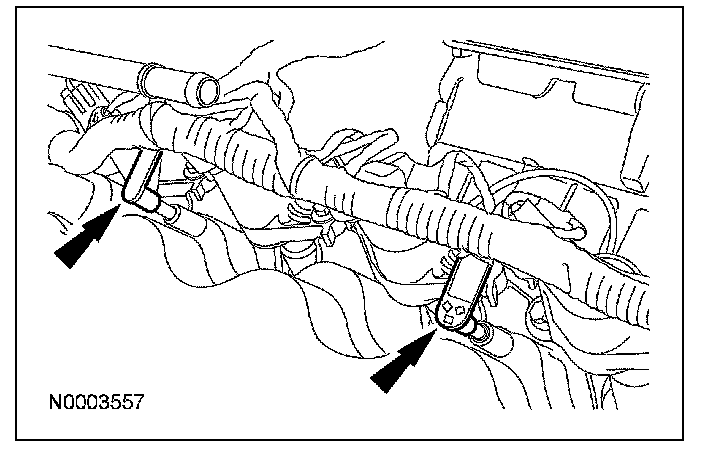 N0003557