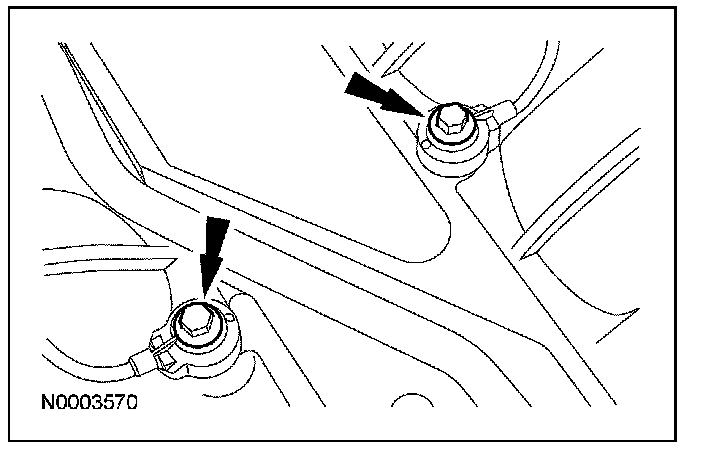 N0003570