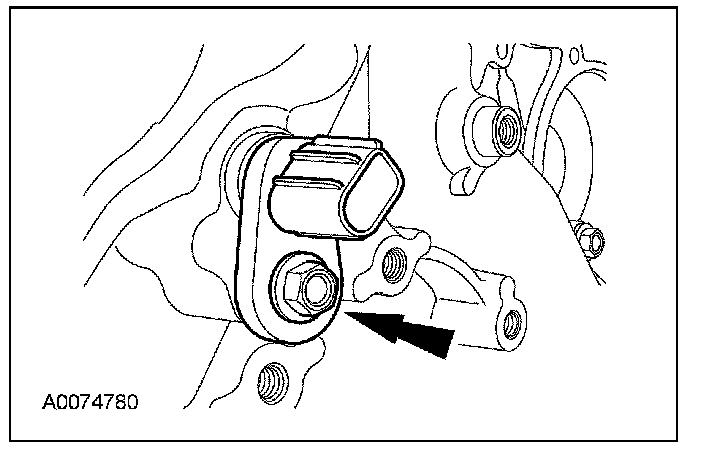 A0074780