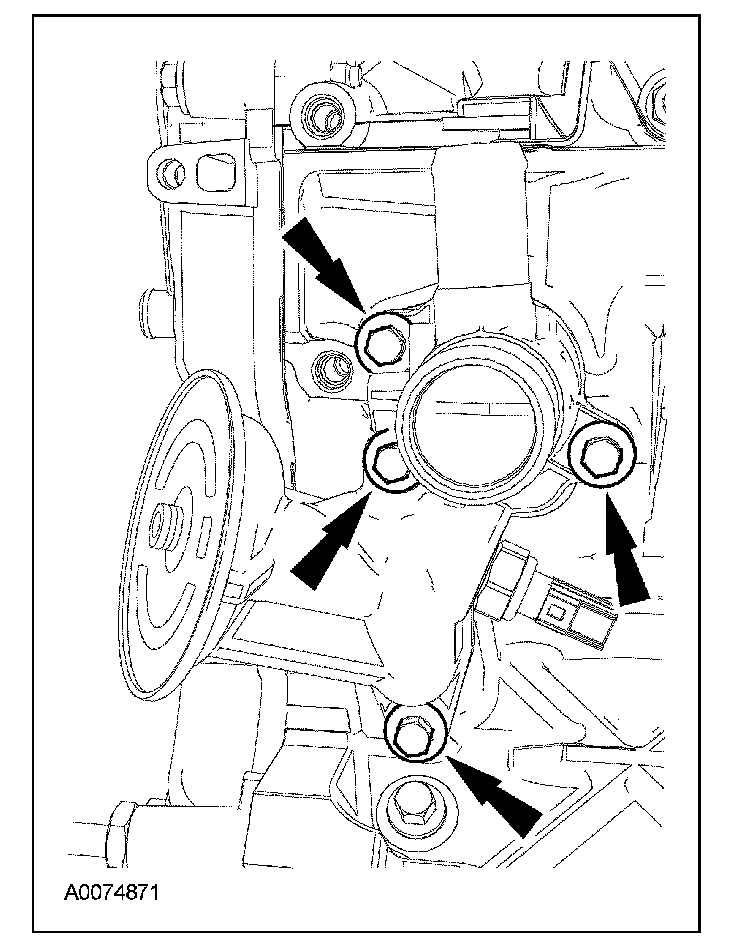 A0074871