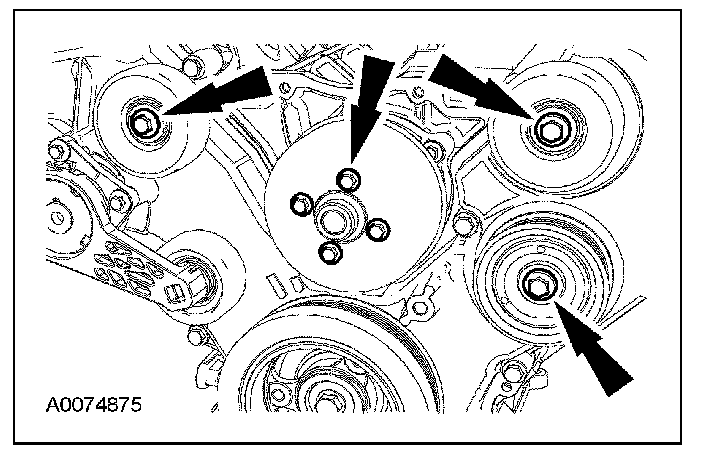 A0074875