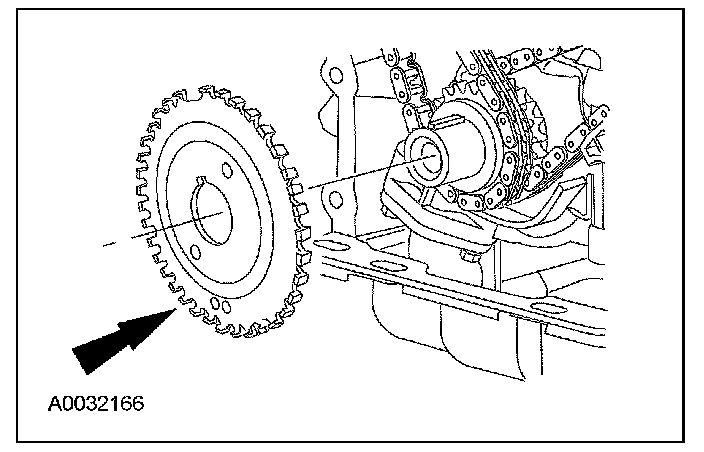 A0032166