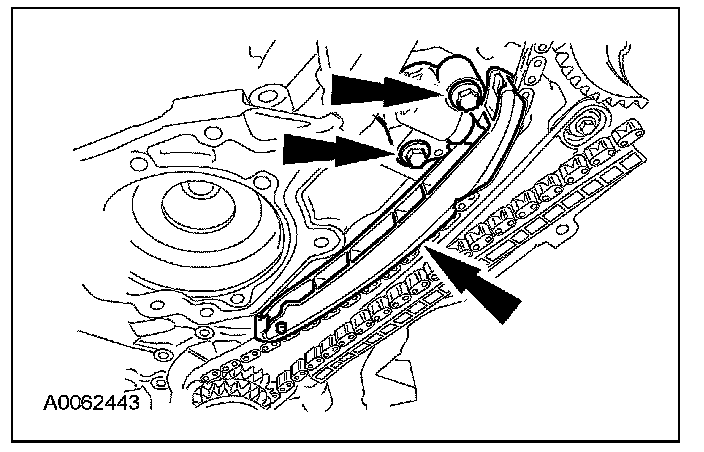 A0062443