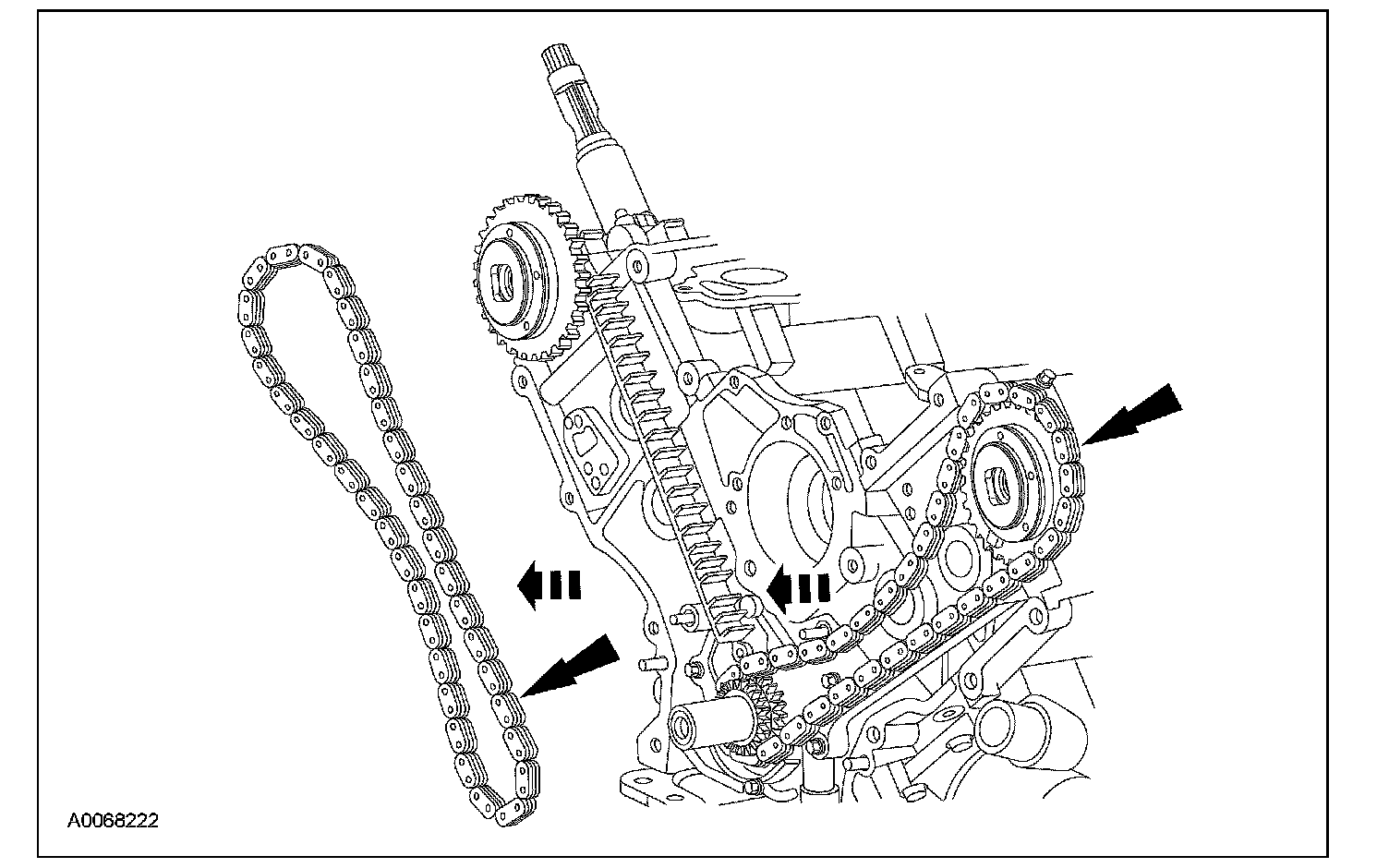 A0068222